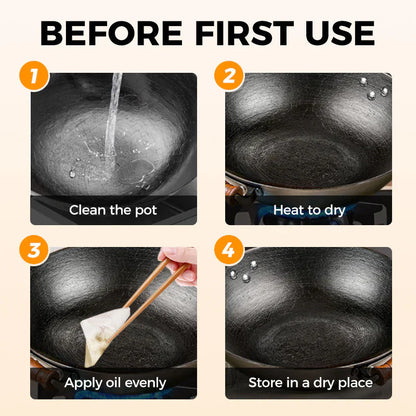 BEFORE FIRST USE

1
Clean the pot

2
Heat to dry

3
Apply oil evenly

4
Store in a dry place