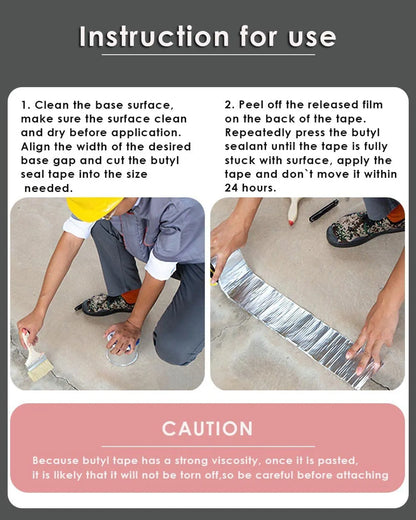 Instruction for use

1. Clean the base surface, make sure the surface clean and dry before application. Align the width of the desired base gap and cut the butyl seal tape into the size needed.

2. Peel off the released film on the back of the tape. Repeatedly press the butyl sealant until the tape is fully stuck with surface, apply the tape and don`t move it within 24 hours.

CAUTION

Because butyl tape has a strong viscosity, once it is pasted, it is likely that it will not be torn off,so be careful before attaching