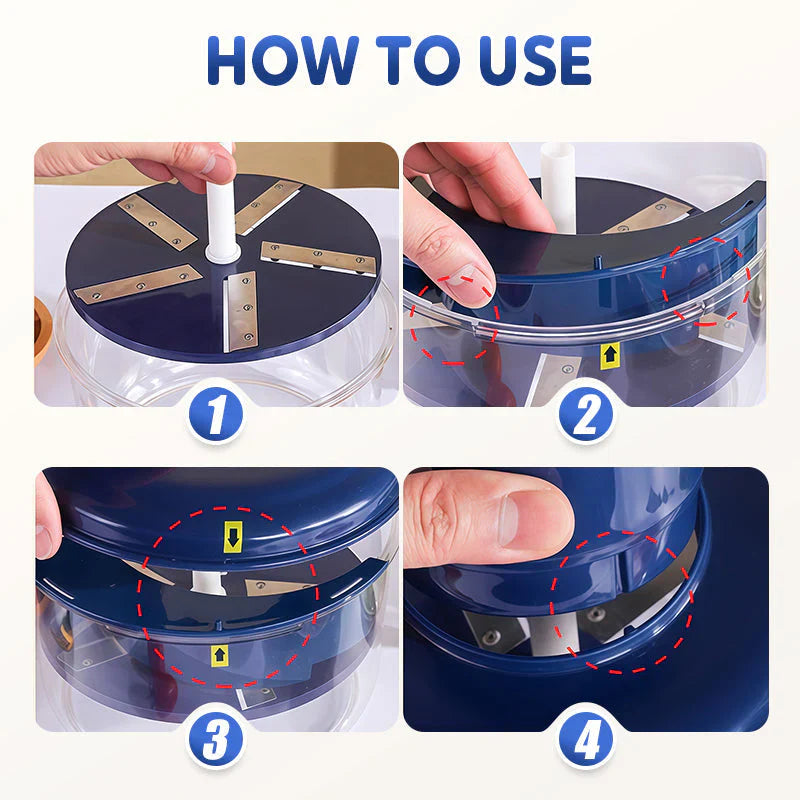 HOW TO USE

1

2

3

4